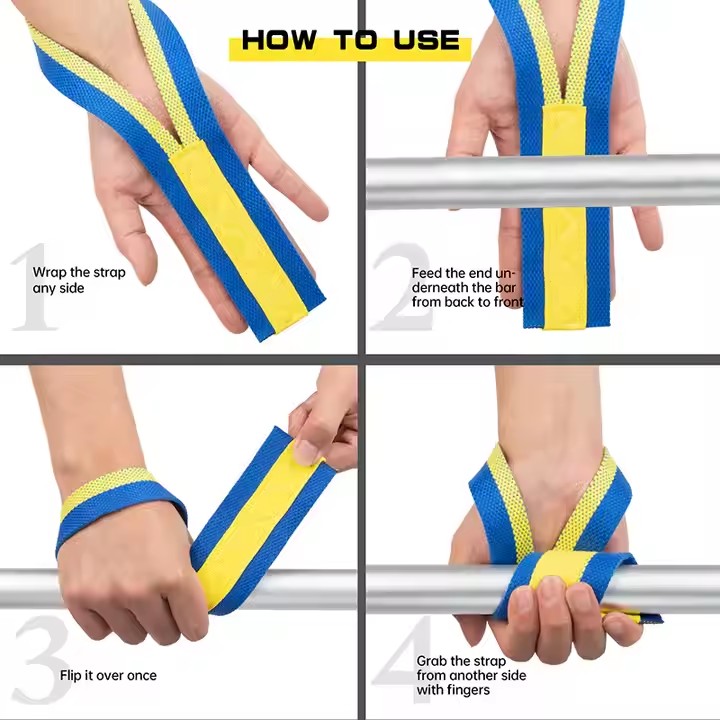 HOW TO USE

1
Wrap the strap any side

2
Feed the end underneath the bar from back to front

3
Flip it over once

4
Grab the strap from another side with fingers